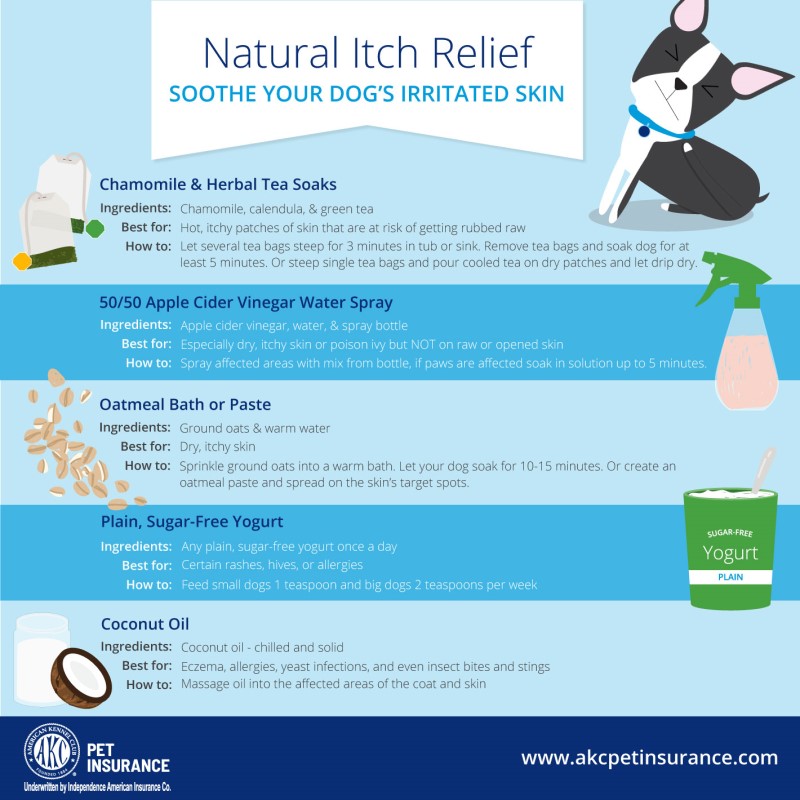 Natural Itch Relief
SOOTHE YOUR DOG'S IRRITATED SKIN

Chamomile & Herbal Tea Soaks
Ingredients: Chamomile, calendula, & green tea
Best for: Hot, itchy patches of skin that are at risk of getting rubbed raw
How to: Let several tea bags steep for 3 minutes in tub or sink. Remove tea bags and soak dog for at least 5 minutes. Or steep single tea bags and pour cooled tea on dry patches and let drip dry.

50/50 Apple Cider Vinegar Water Spray
Ingredients: Apple cider vinegar, water, & spray bottle
Best for: Especially dry, itchy skin or poison ivy but NOT on raw or opened skin
How to: Spray affected areas with mix from bottle, if paws are affected soak in solution up to 5 minutes.

Oatmeal Bath or Paste
Ingredients: Ground oats & warm water
Best for: Dry, itchy skin
How to: Sprinkle ground oats into a warm bath. Let your dog soak for 10-15 minutes. Or create an oatmeal paste and spread on the skin's target spots.

Plain, Sugar-Free Yogurt
Ingredients: Any plain, sugar-free yogurt once a day
Best for: Certain rashes, hives, or allergies
How to: Feed small dogs 1 teaspoon and big dogs 2 teaspoons per week

SUGAR-FREE
Yogurt
PLAIN

Coconut Oil
Ingredients: Coconut oil - chilled and solid
Best for: Eczema, allergies, yeast infections, and even insect bites and stings
How to: Massage oil into the affected areas of the coat and skin

AMERICAN KENNEL CLUB AKC FOUNDED 1884
PET INSURANCE
Underwritten by Independence American Insurance Co.
www.akcpetinsurance.com